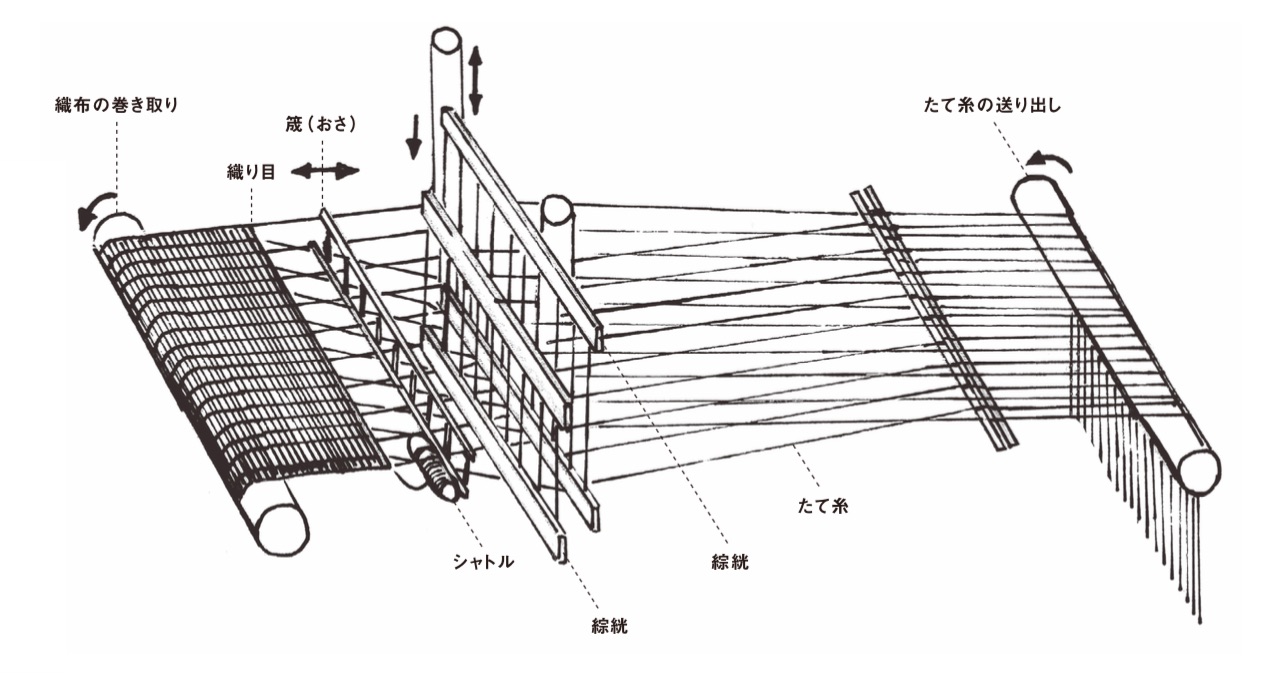 織布の巻き取り

筬（おさ）

織り目

たて糸の送り出し

たて糸

シャトル

綜絖

綜絖