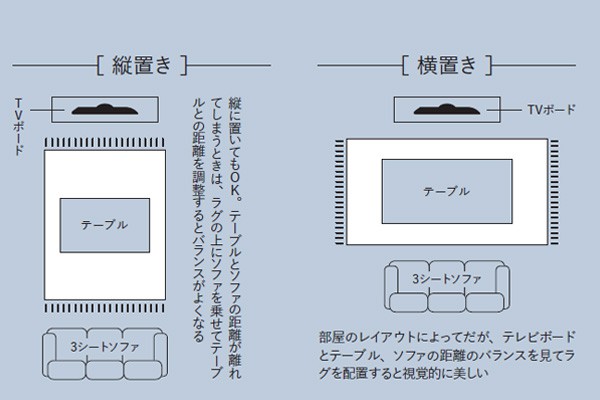 [ 縦置き ]

TVボード

テーブル

3シートソファ

縦に置いてもOK。テーブルとソファの距離が離れてしまうときは、ラグの上にソファを乗せてテーブルとの距離を調整するとバランスがよくなる

[ 横置き ]

TVボード

テーブル

3シートソファ

部屋のレイアウトによってだが、テレビボードとテーブル、ソファの距離のバランスを見てラグを配置すると視覚的に美しい